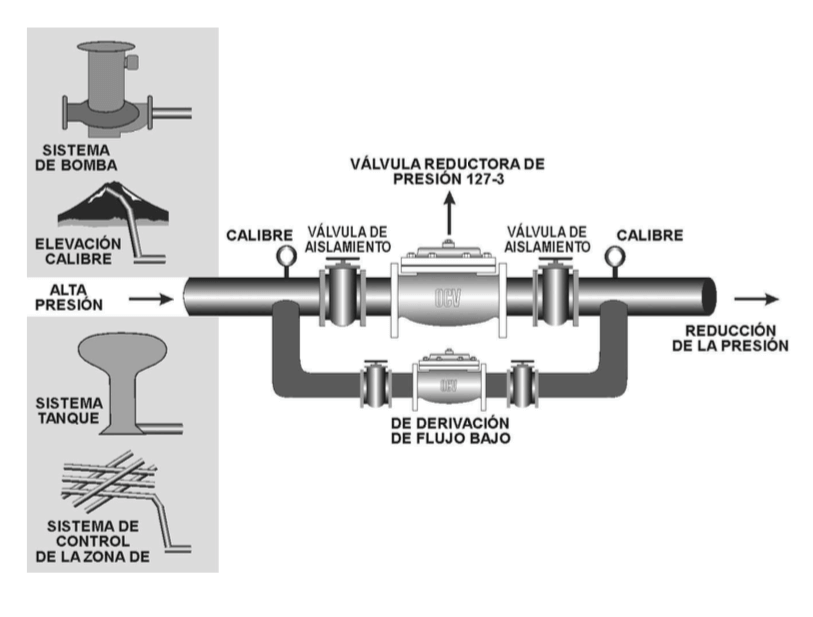 SISTEMA DE BOMBA

ELEVACIÓN CALIBRE

ALTA PRESIÓN

SISTEMA TANQUE

SISTEMA DE CONTROL DE LA ZONA DE

VÁLVULA REDUCTORA DE PRESIÓN 127-3

CALIBRE

VÁLVULA DE AISLAMIENTO

OCV

VÁLVULA DE AISLAMIENTO

CALIBRE

REDUCCIÓN DE LA PRESIÓN

OCV

DE DERIVACIÓN DE FLUJO BAJO